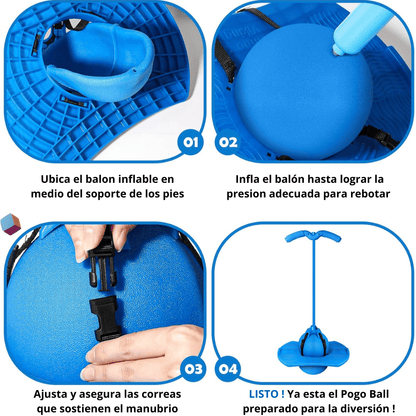 01

02

Ubica el balon inflable en medio del soporte de los pies

Infla el balón hasta lograr la presion adecuada para rebotar

03

04

Ajusta y asegura las correas que sostienen el manubrio

LISTO ! Ya esta el Pogo Ball preparado para la diversión !